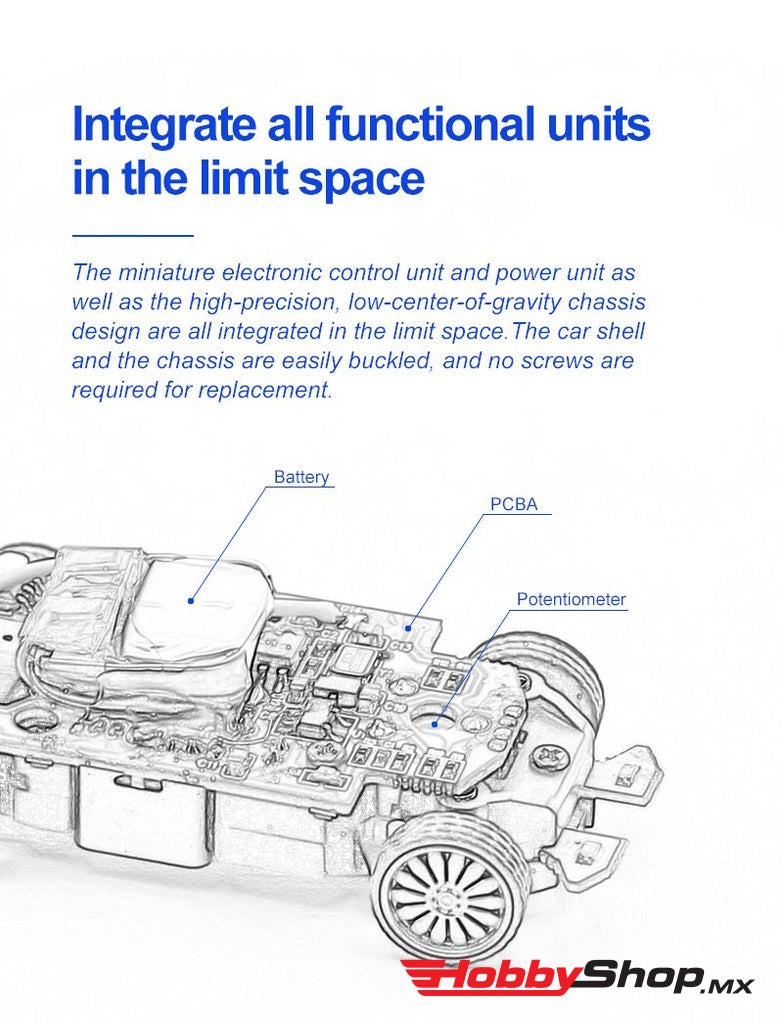 Integrate all functional units in the limit space

The miniature electronic control unit and power unit as well as the high-precision, low-center-of-gravity chassis design are all integrated in the limit space.The car shell and the chassis are easily buckled, and no screws are required for replacement.

Battery

PCBA

Potentiometer

HobbyShop.MX