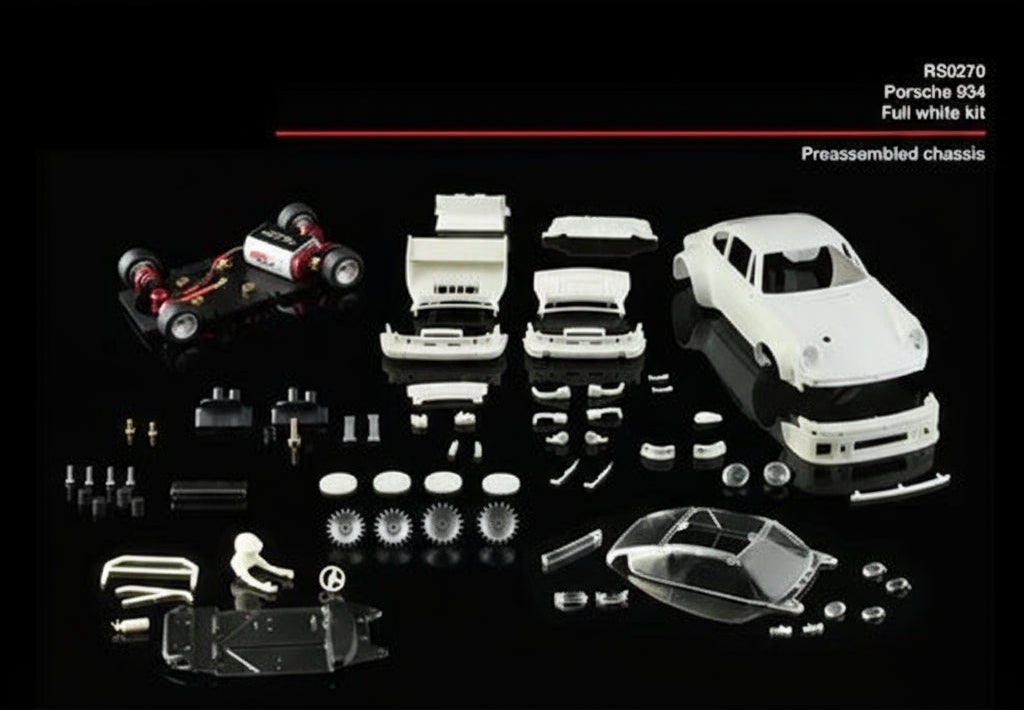 RS0270
Porsche 934
Full white kit

Preassembled chassis