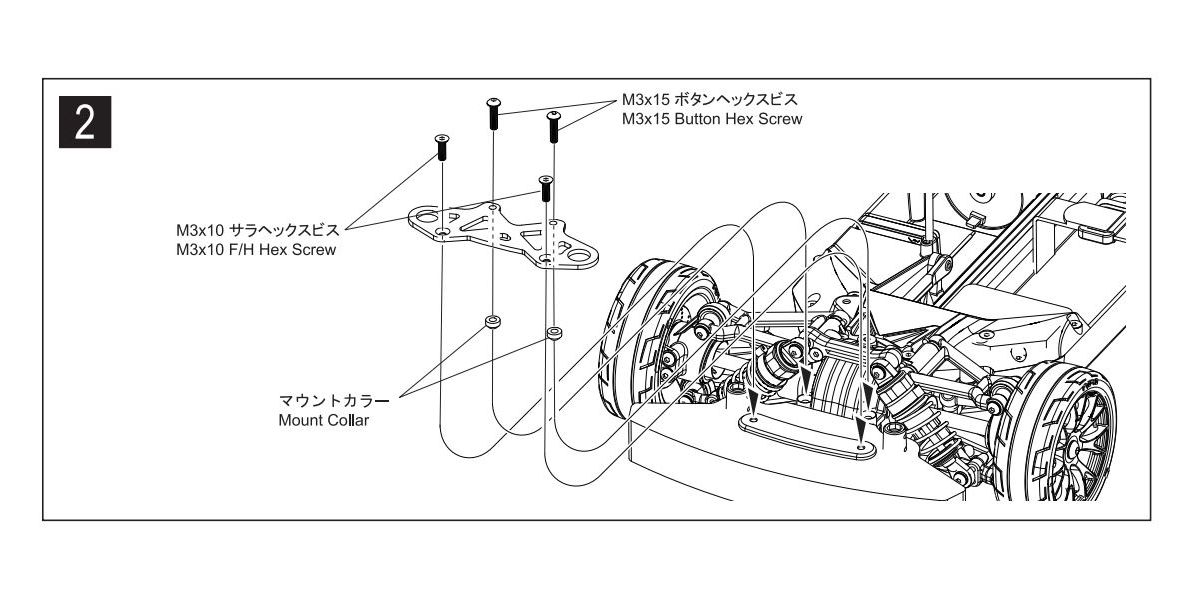 2

M3x15 ボタンヘックスビス
M3x15 Button Hex Screw

M3x10 サラヘックスビス
M3x10 F/H Hex Screw

マウントカラー
Mount Collar