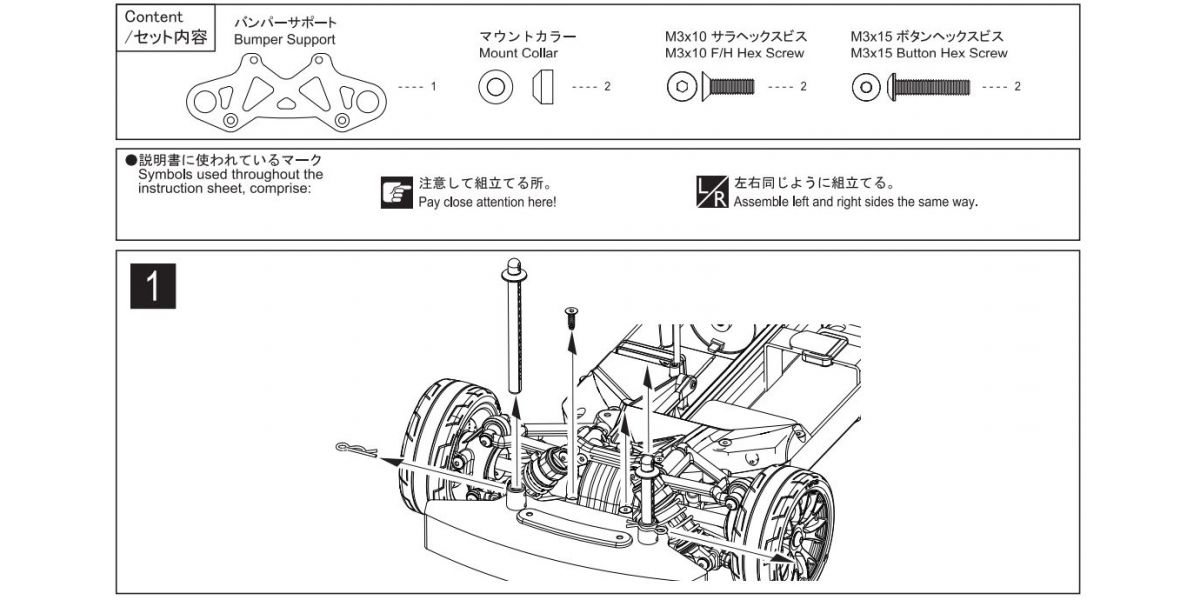 Content
/セット内容

バンパーサポート
Bumper Support
---- 1

マウントカラー
Mount Collar
---- 2

M3x10 サラヘックスビス
M3x10 F/H Hex Screw
---- 2

M3x15 ボタンヘックスビス
M3x15 Button Hex Screw
---- 2

●説明書に使われているマーク
Symbols used throughout the instruction sheet, comprise:

注意して組立てる所。
Pay close attention here!

L/R
左右同じように組立てる。
Assemble left and right sides the same way.

1