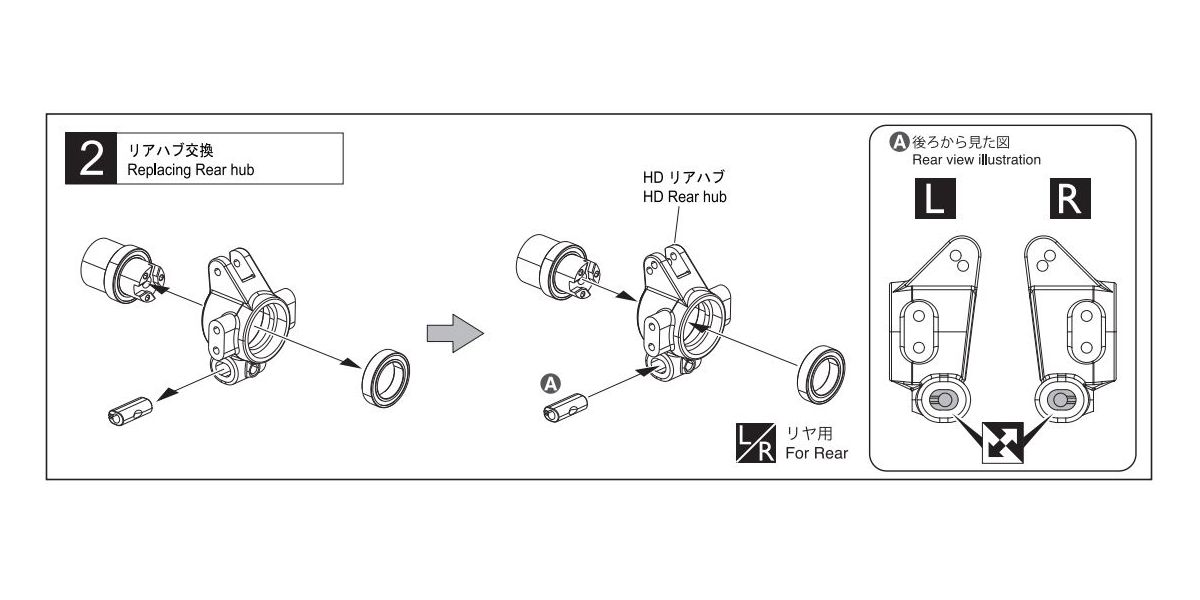 2 リアハブ交換
Replacing Rear hub

HD リアハブ
HD Rear hub

A

L/R リヤ用
For Rear

A 後ろから見た図
Rear view illustration

L

R